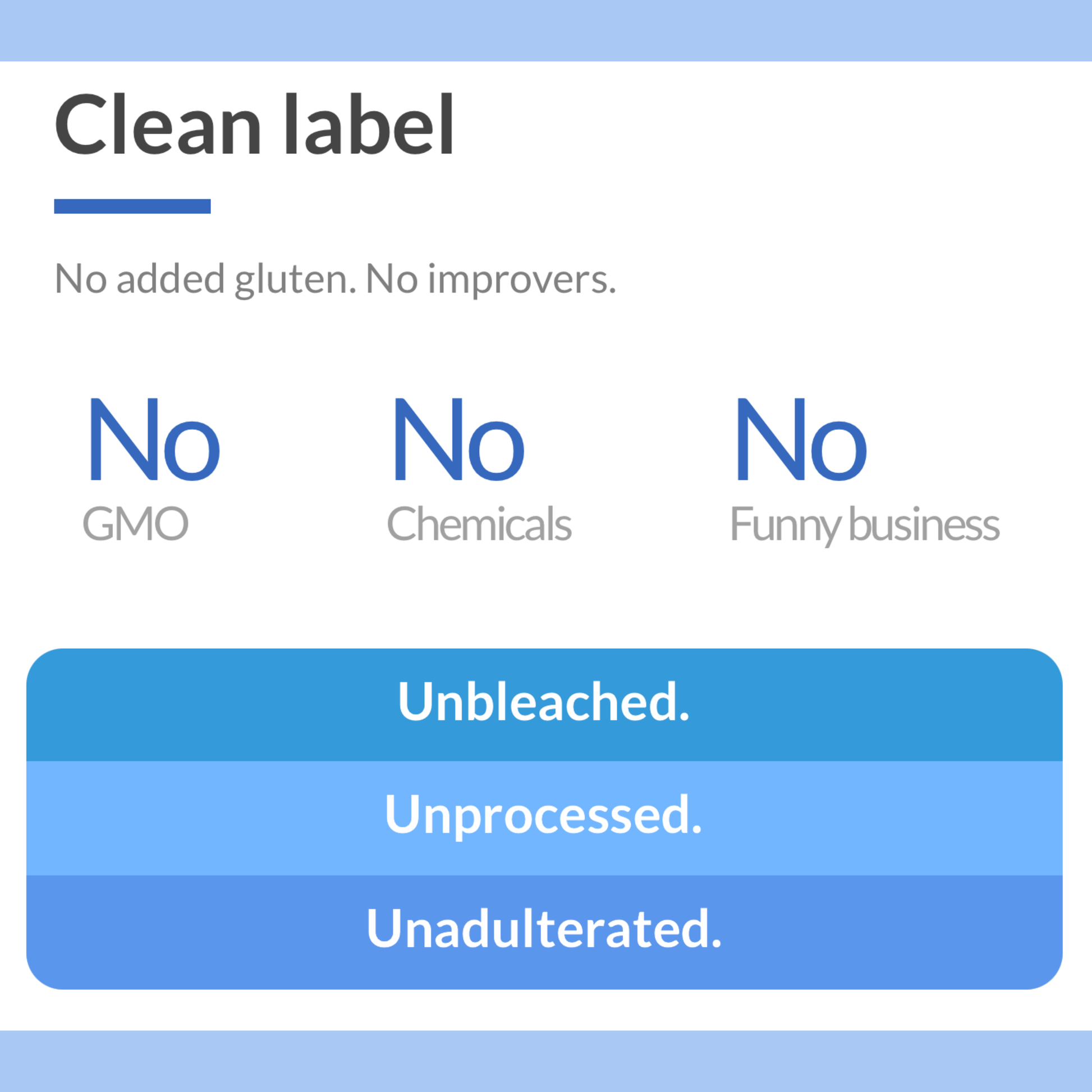 Clean label

No added gluten. No improvers.

No
GMO

No
Chemicals

No
Funny business

Unbleached.

Unprocessed.

Unadulterated.